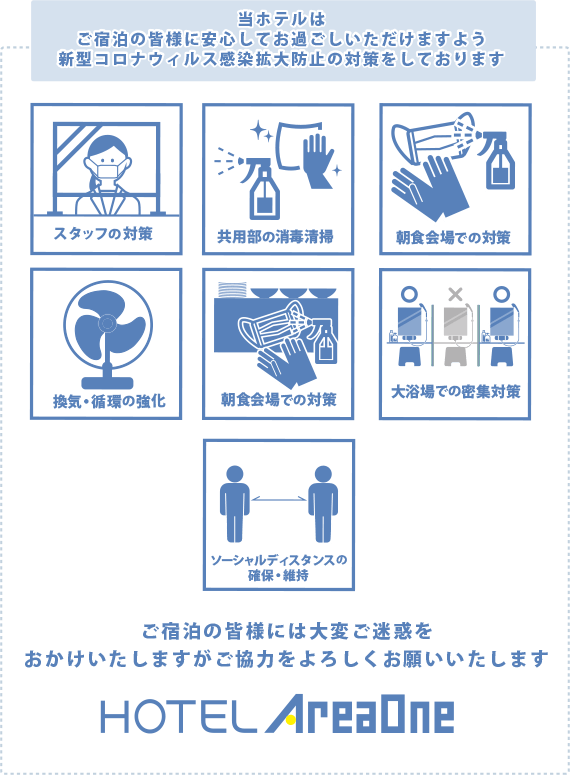 当ホテルは
ご宿泊の皆様に安心してお過ごしいただけますよう
新型コロナウィルス感染拡大防止の対策をしております

スタッフの対策

共用部の消毒清掃

朝食会場での対策

換気・循環の強化

朝食会場での対策

大浴場での密集対策

ソーシャルディスタンスの確保・維持

ご宿泊の皆様には大変ご迷惑を
おかけいたしますがご協力をよろしくお願いいたします

HOTEL AreaOne